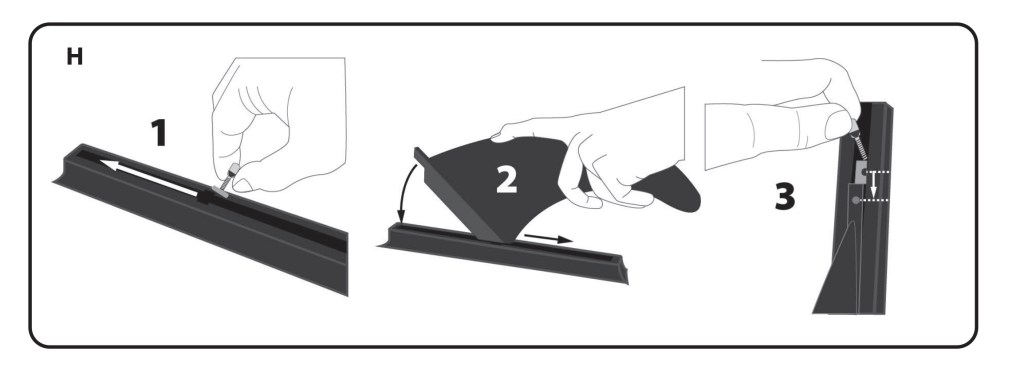 H

1

2

3