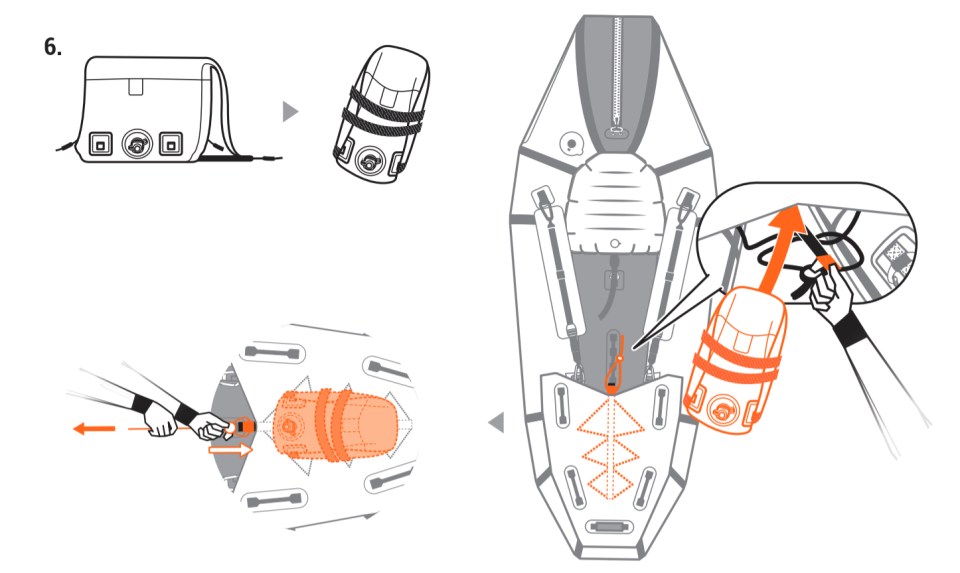 6.