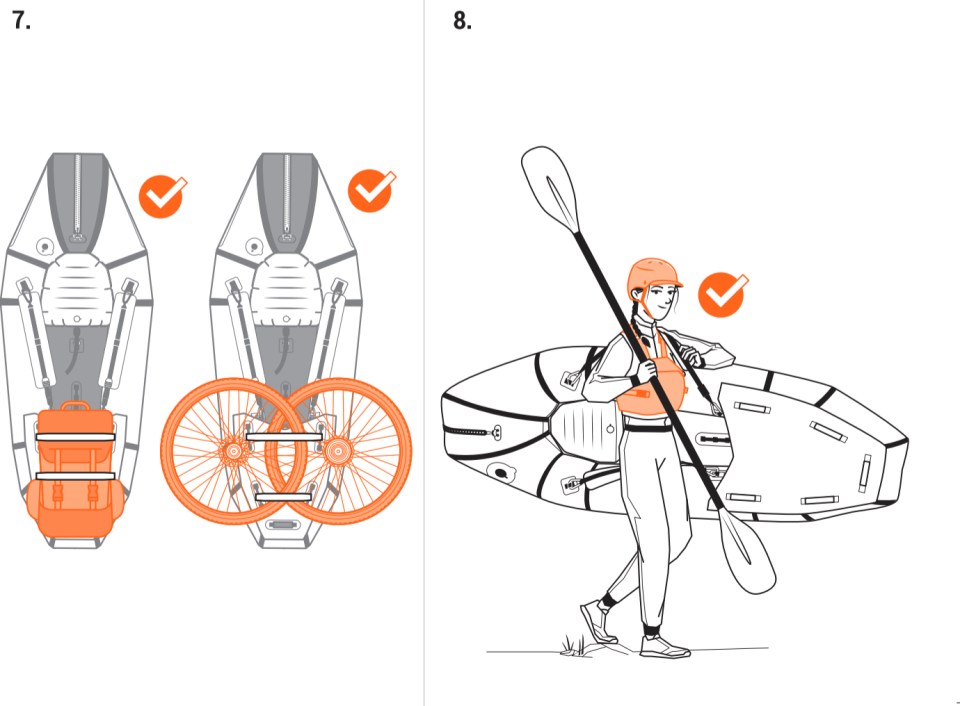 7.

8.